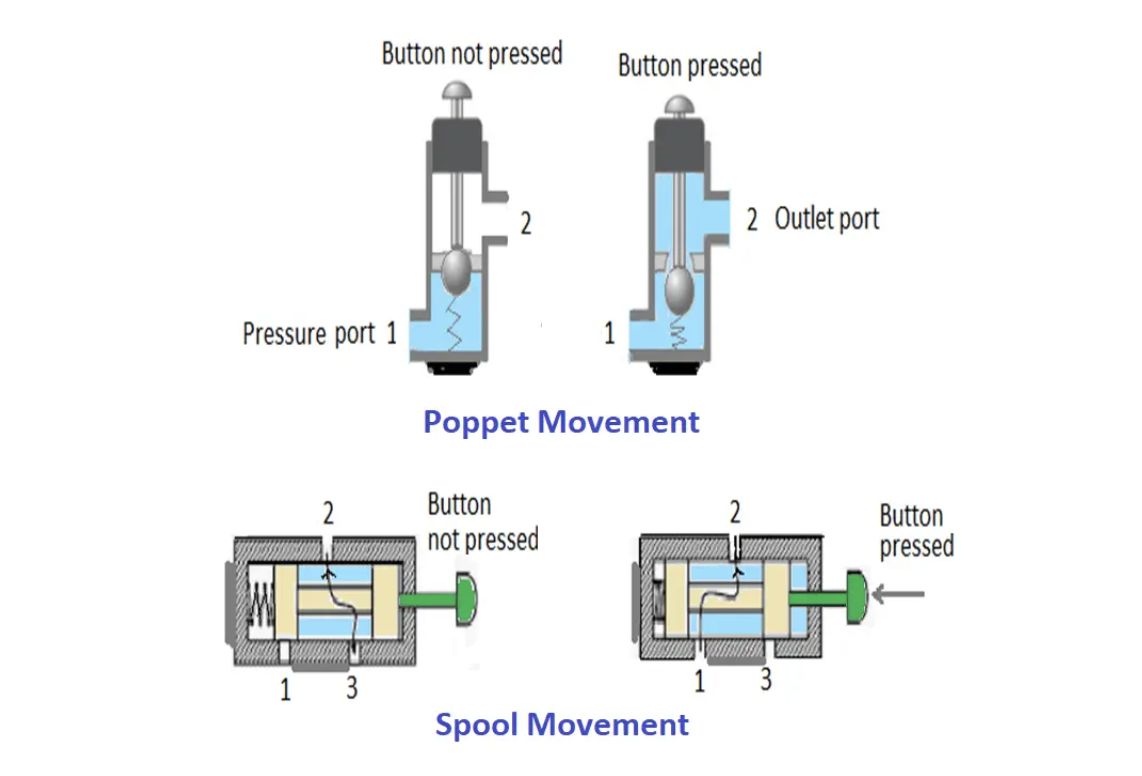 Button not pressed

Button pressed

2

2 Outlet port

Pressure port 1

1

Poppet Movement

2

Button not pressed

2

Button pressed

1 3

1 3

Spool Movement